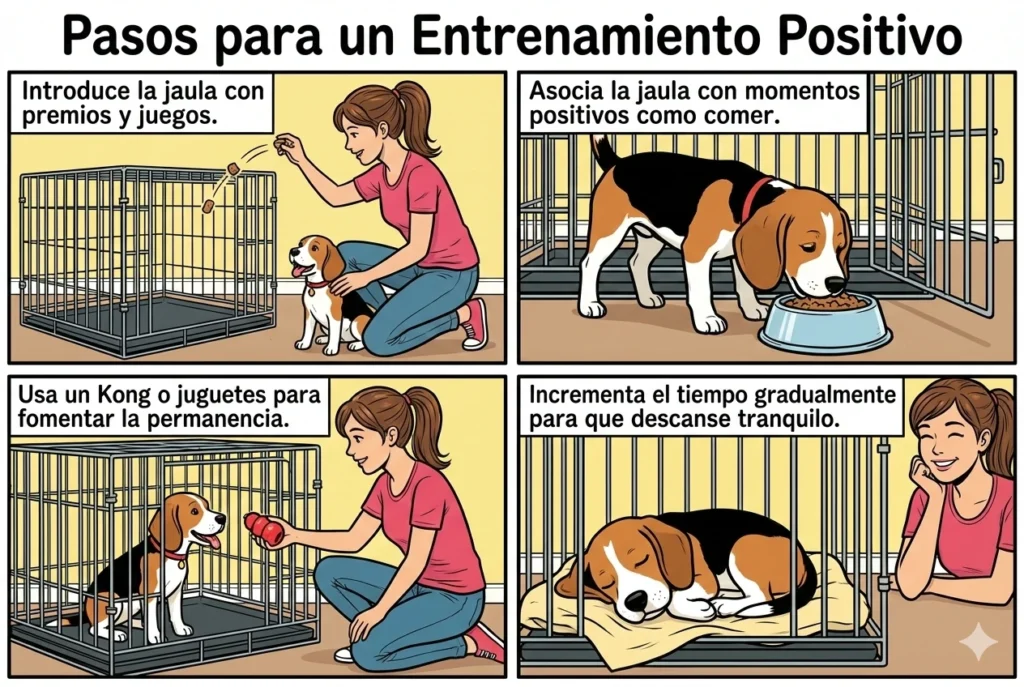 Pasos para un Entrenamiento Positivo

Introduce la jaula con premios y juegos.

Asocia la jaula con momentos positivos como comer.

Usa un Kong o juguetes para fomentar la permanencia.

Incrementa el tiempo gradualmente para que descanse tranquilo.