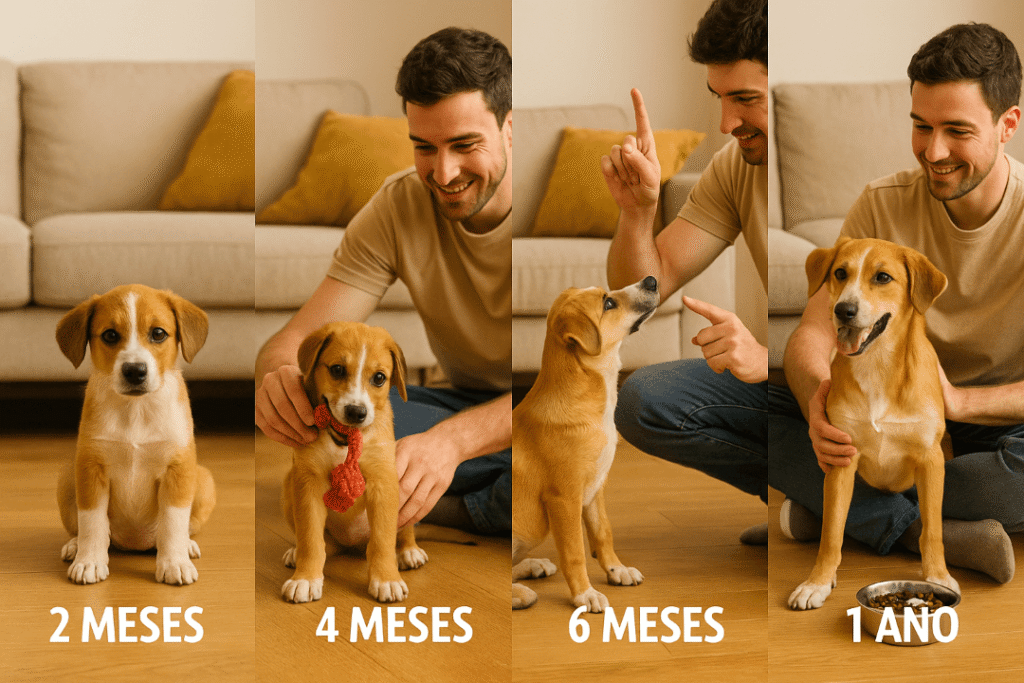 2 MESES

4 MESES

6 MESES

1 ANO